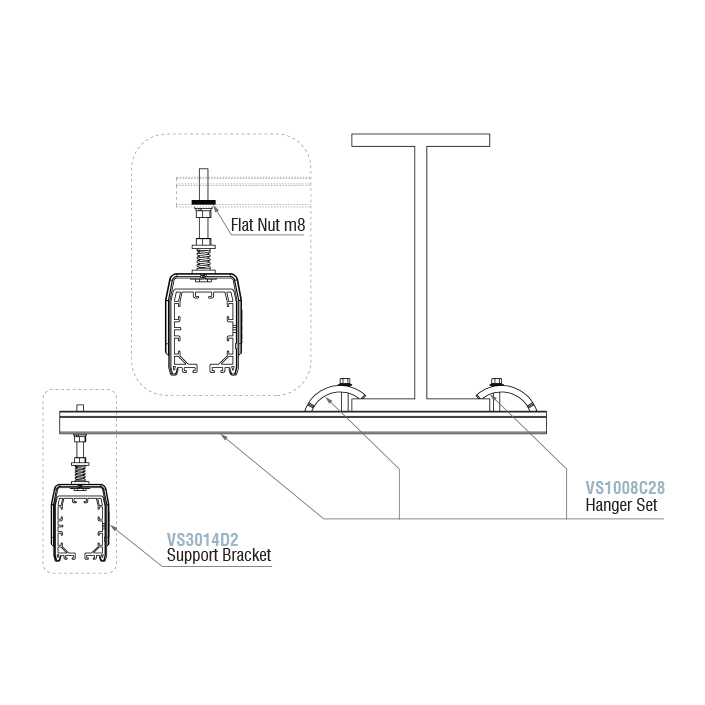 Flat Nut m8

VS1008C28
Hanger Set

VS3014D2
Support Bracket